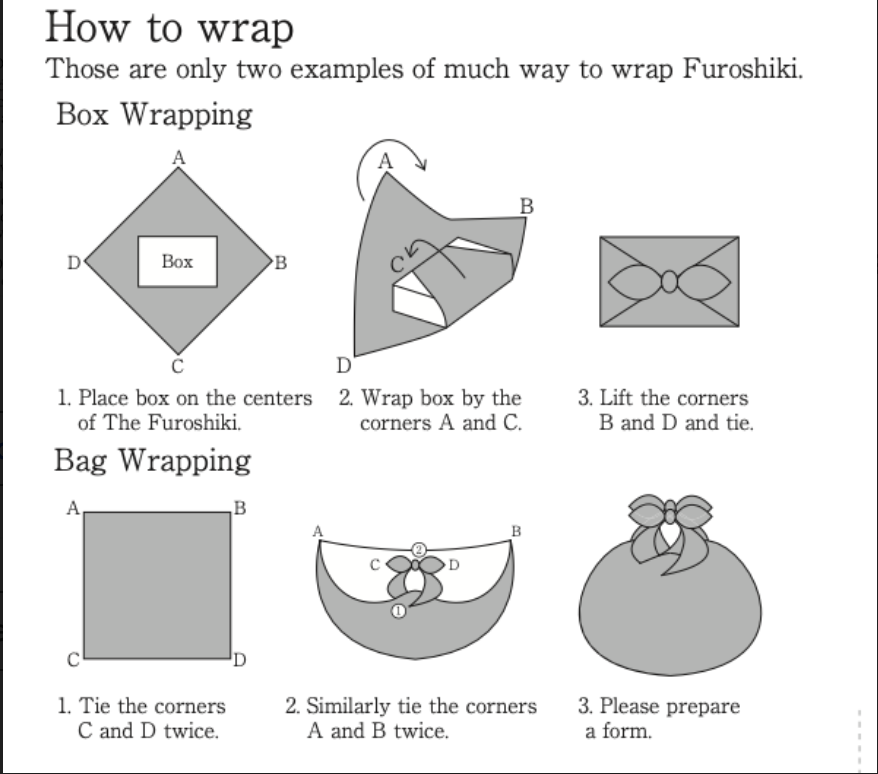 How to wrap

Those are only two examples of much way to wrap Furoshiki.

Box Wrapping

A

D

Box

B

C

A

B

C

D

1. Place box on the centers of The Furoshiki.

2. Wrap box by the corners A and C.

3. Lift the corners B and D and tie.

Bag Wrapping

A

B

C

D

A

B

2

C

D

1

1. Tie the corners C and D twice.

2. Similarly tie the corners A and B twice.

3. Please prepare a form.