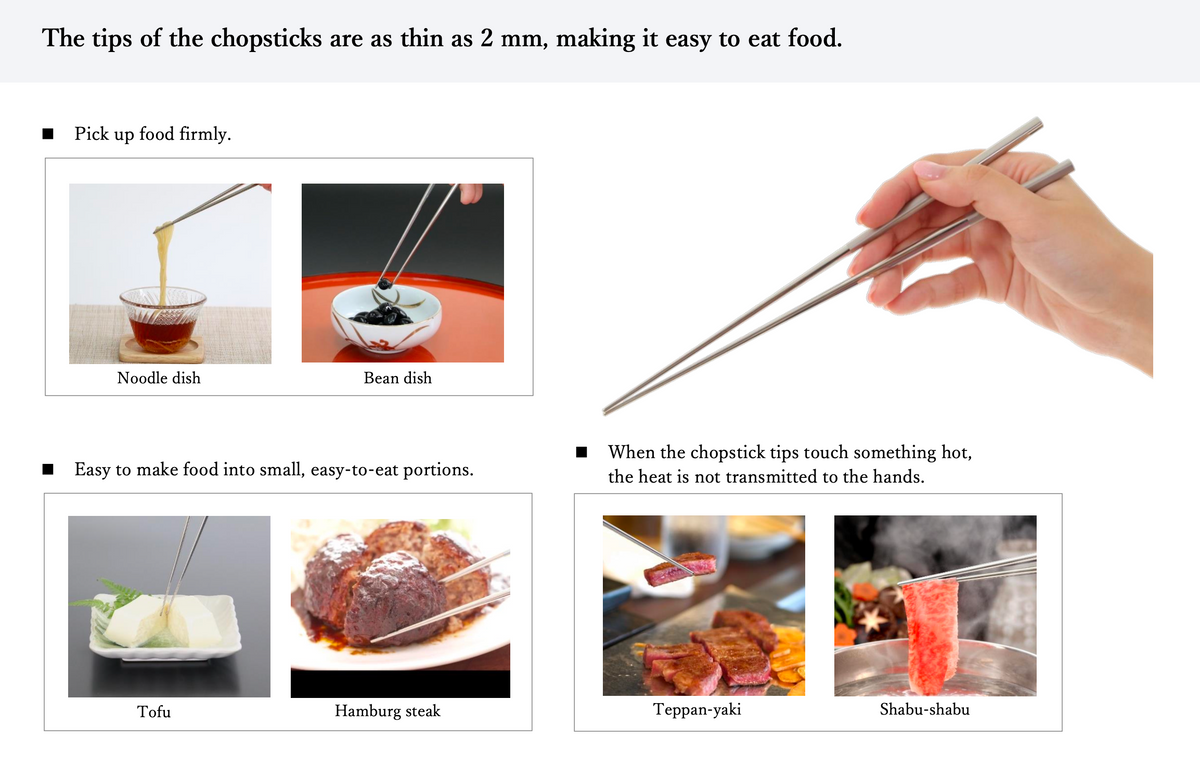 The tips of the chopsticks are as thin as 2 mm, making it easy to eat food.

■ Pick up food firmly.

Noodle dish

Bean dish

■ Easy to make food into small, easy-to-eat portions.

Tofu

Hamburg steak

■ When the chopstick tips touch something hot, the heat is not transmitted to the hands.

Teppan-yaki

Shabu-shabu